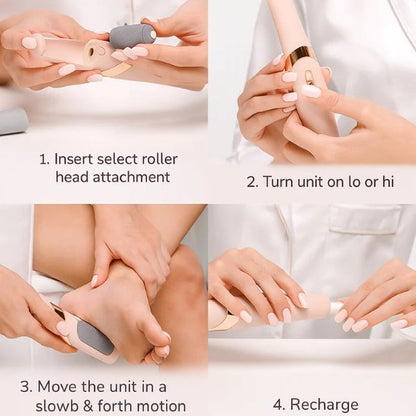 1. Insert select roller head attachment

2. Turn unit on lo or hi

3. Move the unit in a slowb & forth motion

4. Recharge