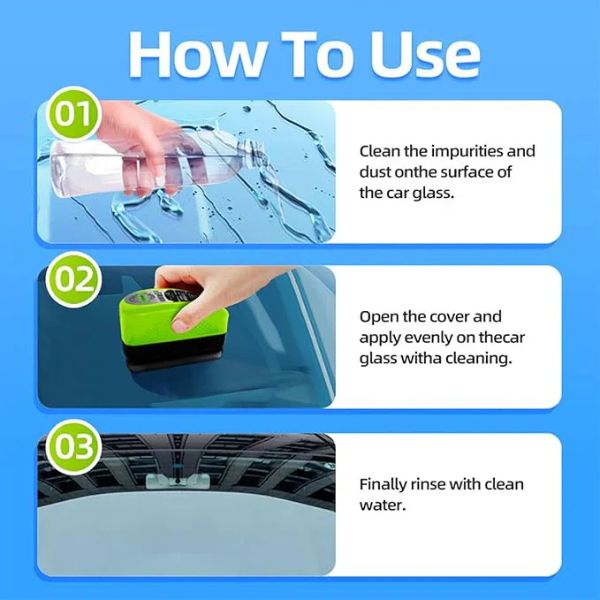 How To Use

01

Clean the impurities and dust onthe surface of the car glass.

02

Open the cover and apply evenly on thecar glass witha cleaning.

03

Finally rinse with clean water.